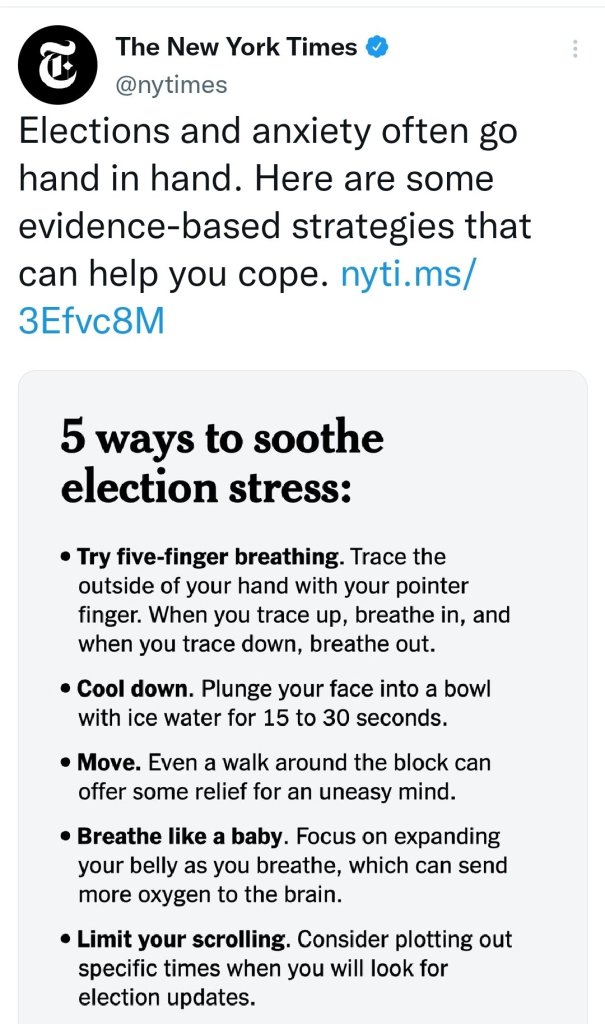 The New York Times
@nytimes

Elections and anxiety often go hand in hand. Here are some evidence-based strategies that can help you cope. nyti.ms/3Efvc8M

5 ways to soothe election stress:

• Try five-finger breathing. Trace the outside of your hand with your pointer finger. When you trace up, breathe in, and when you trace down, breathe out.

• Cool down. Plunge your face into a bowl with ice water for 15 to 30 seconds.

• Move. Even a walk around the block can offer some relief for an uneasy mind.

• Breathe like a baby. Focus on expanding your belly as you breathe, which can send more oxygen to the brain.

• Limit your scrolling. Consider plotting out specific times when you will look for election updates.